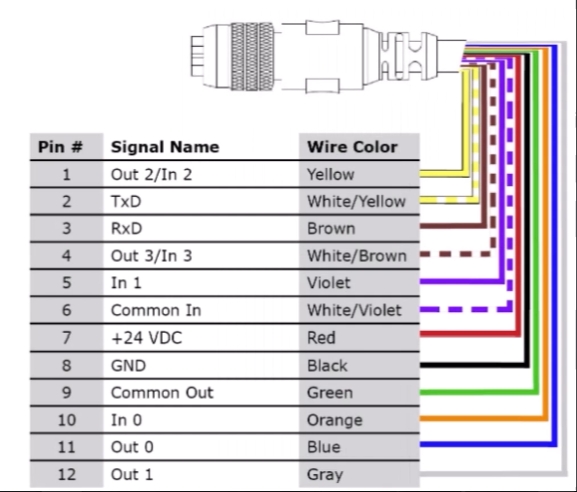 | Pin # | Signal Name | Wire Color |
|---|---|---|
| 1 | Out 2/In 2 | Yellow |
| 2 | TxD | White/Yellow |
| 3 | RxD | Brown |
| 4 | Out 3/In 3 | White/Brown |
| 5 | In 1 | Violet |
| 6 | Common In | White/Violet |
| 7 | +24 VDC | Red |
| 8 | GND | Black |
| 9 | Common Out | Green |
| 10 | In 0 | Orange |
| 11 | Out 0 | Blue |
| 12 | Out 1 | Gray |